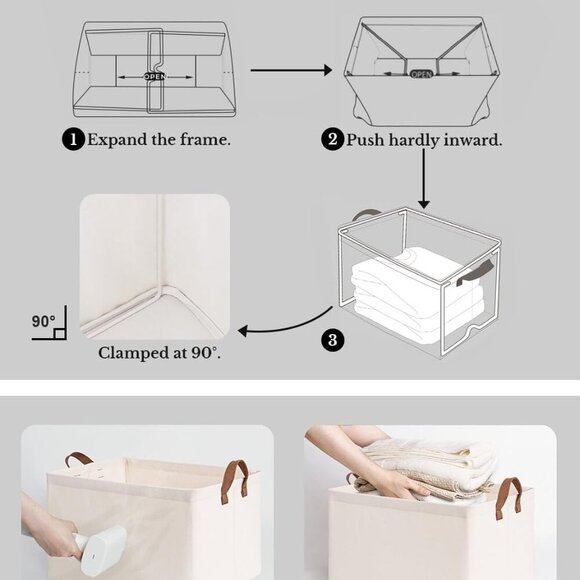 OPEN

OPEN

1 Expand the frame.

2 Push hardly inward.

90°

Clamped at 90°.

3